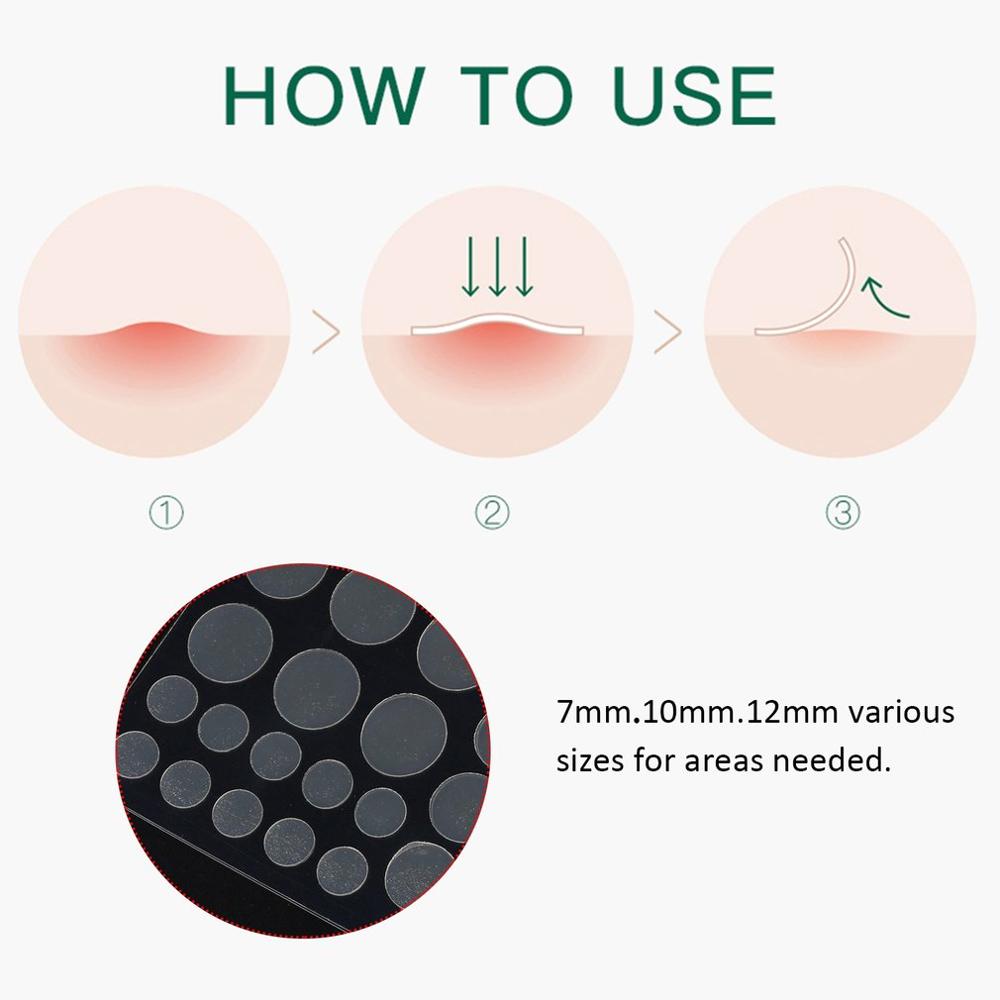 HOW TO USE

①

②

③

7mm.10mm.12mm various sizes for areas needed.