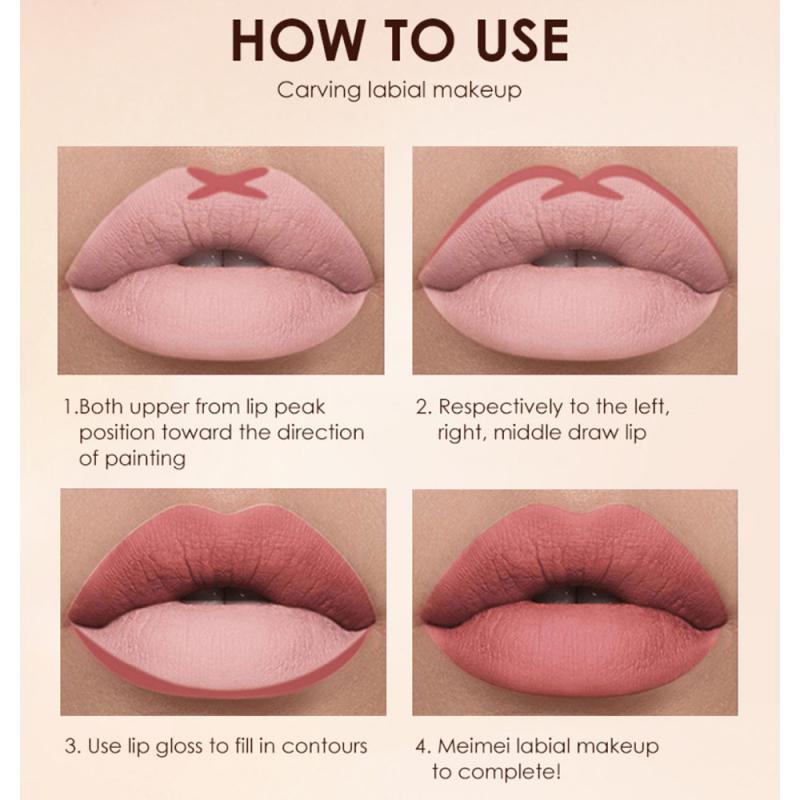 HOW TO USE

Carving labial makeup

1.Both upper from lip peak position toward the direction of painting

2. Respectively to the left, right, middle draw lip

3. Use lip gloss to fill in contours

4. Meimei labial makeup to complete!